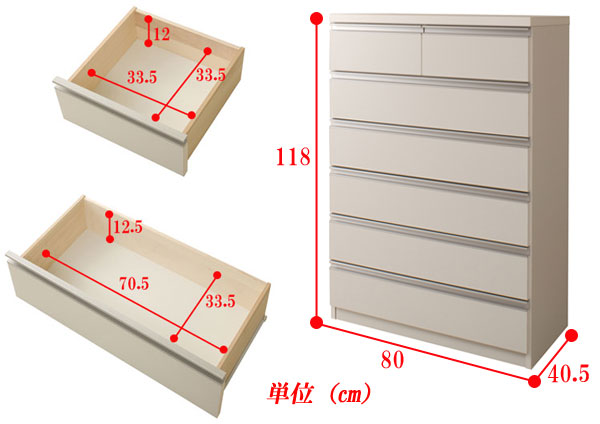 12
33.5
33.5
12.5
70.5
33.5
118
80
40.5
単位（cm）